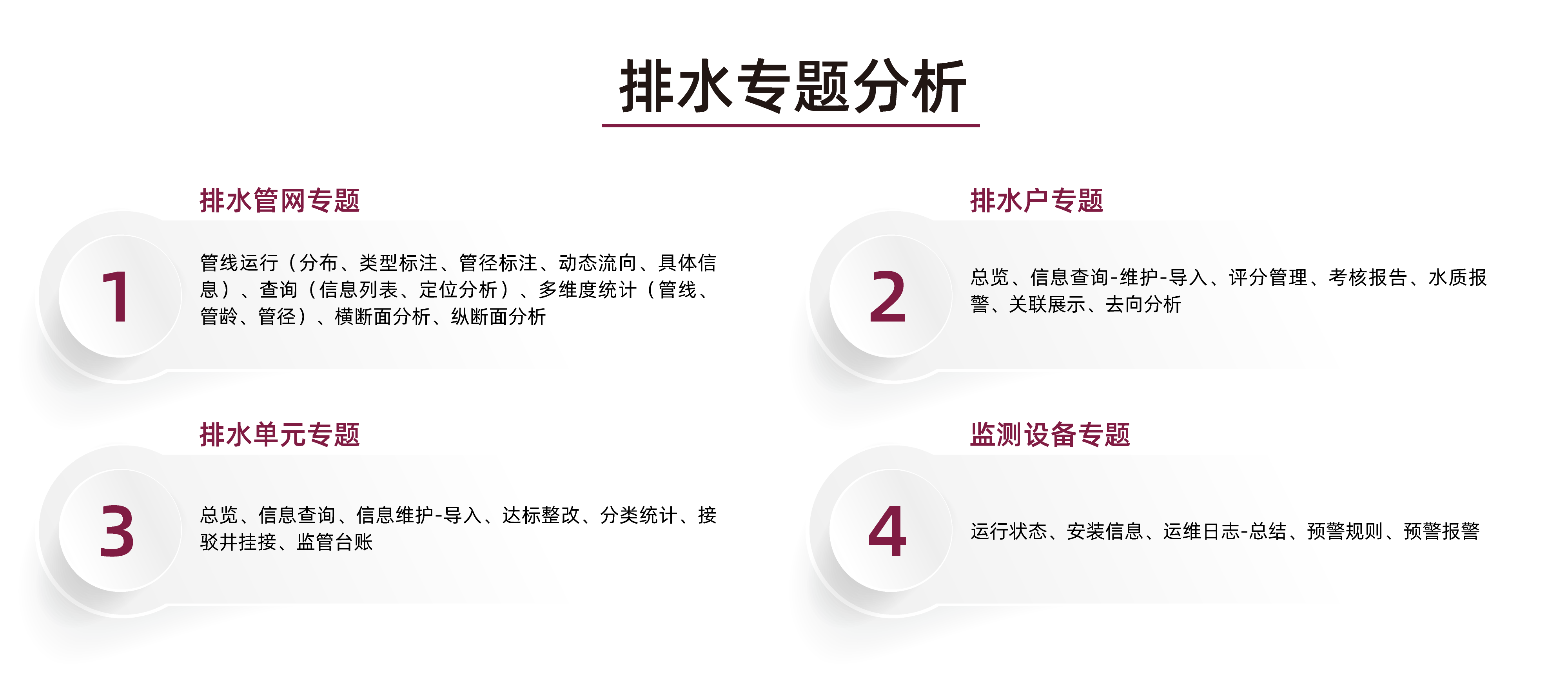 排水专题分析

排水管网专题

1

管线运行（分布、类型标注、管径标注、动态流向、具体信息）、查询（信息列表、定位分析）、多维度统计（管线、管龄、管径）、横断面分析、纵断面分析

排水户专题

2

总览、信息查询-维护-导入、评分管理、考核报告、水质报警、关联展示、去向分析

排水单元专题

3

总览、信息查询、信息维护-导入、达标整改、分类统计、接驳井挂接、监管台账

监测设备专题

4

运行状态、安装信息、运维日志-总结、预警规则、预警报警